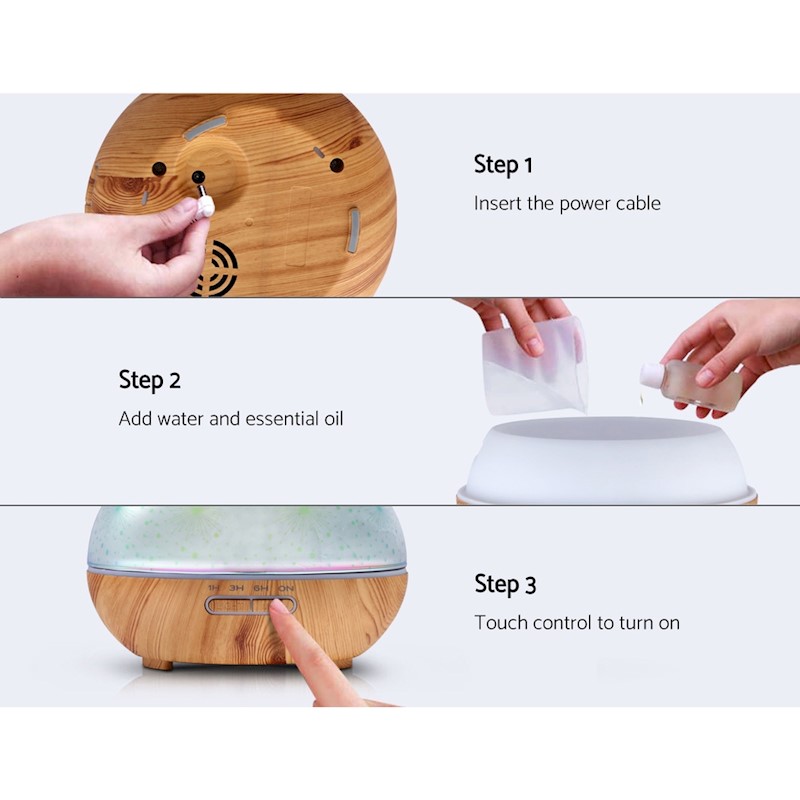 Step 1
Insert the power cable

Step 2
Add water and essential oil

1H 3H 6H ON

Step 3
Touch control to turn on